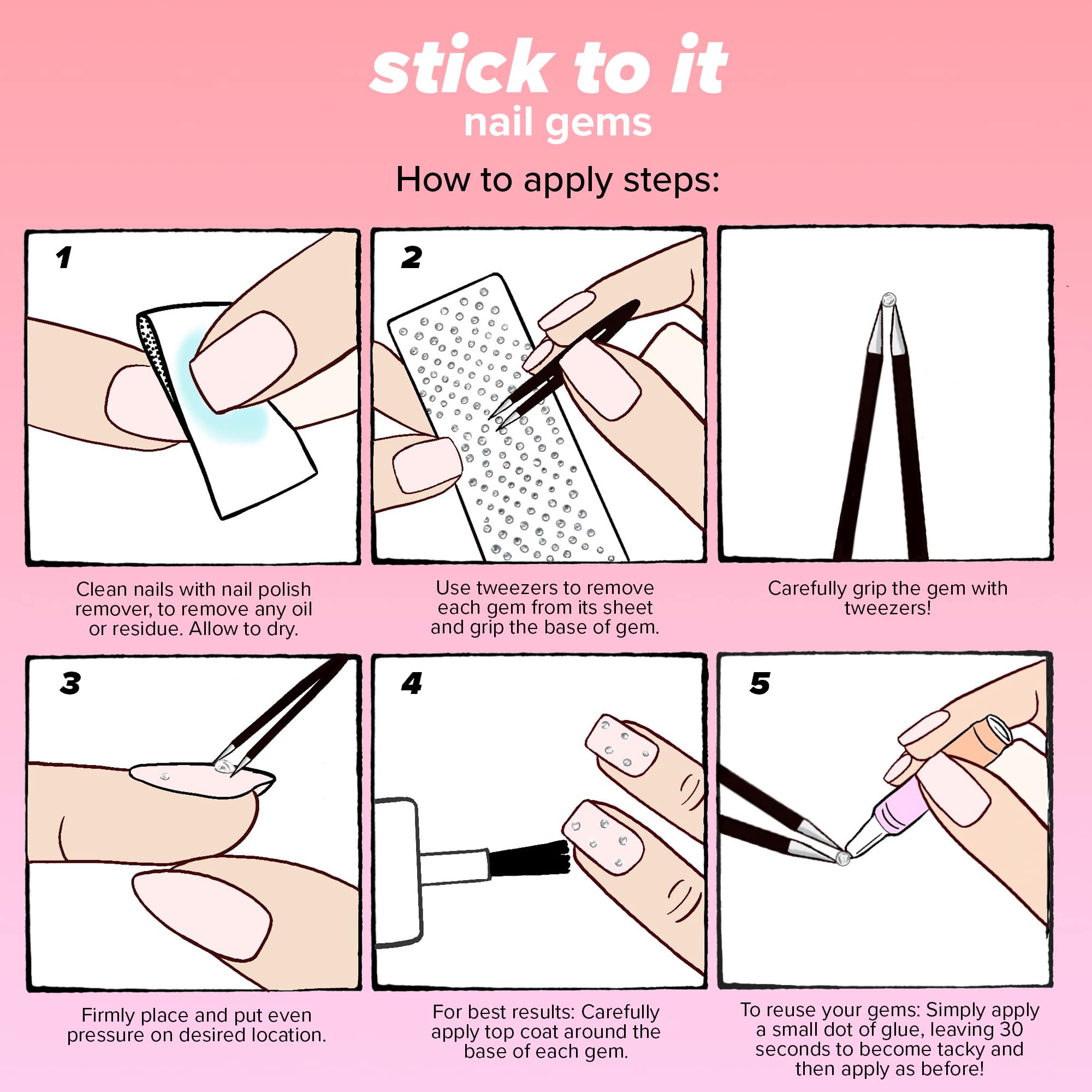 stick to it
nail gems

How to apply steps:

1

Clean nails with nail polish remover, to remove any oil or residue. Allow to dry.

2

Use tweezers to remove each gem from its sheet and grip the base of gem.

Carefully grip the gem with tweezers!

3

Firmly place and put even pressure on desired location.

4

For best results: Carefully apply top coat around the base of each gem.

5

To reuse your gems: Simply apply a small dot of glue, leaving 30 seconds to become tacky and then apply as before!